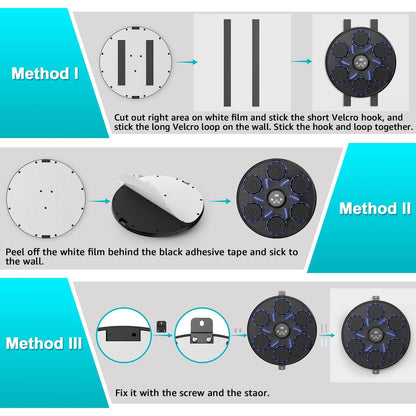 Method I

Cut out right area on white film and stick the short Velcro hook, and stick the long Velcro loop on the wall. Stick the hook and loop together.

Method II

Peel off the white film behind the black adhesive tape and sick to the wall.

Method III

Fix it with the screw and the staor.