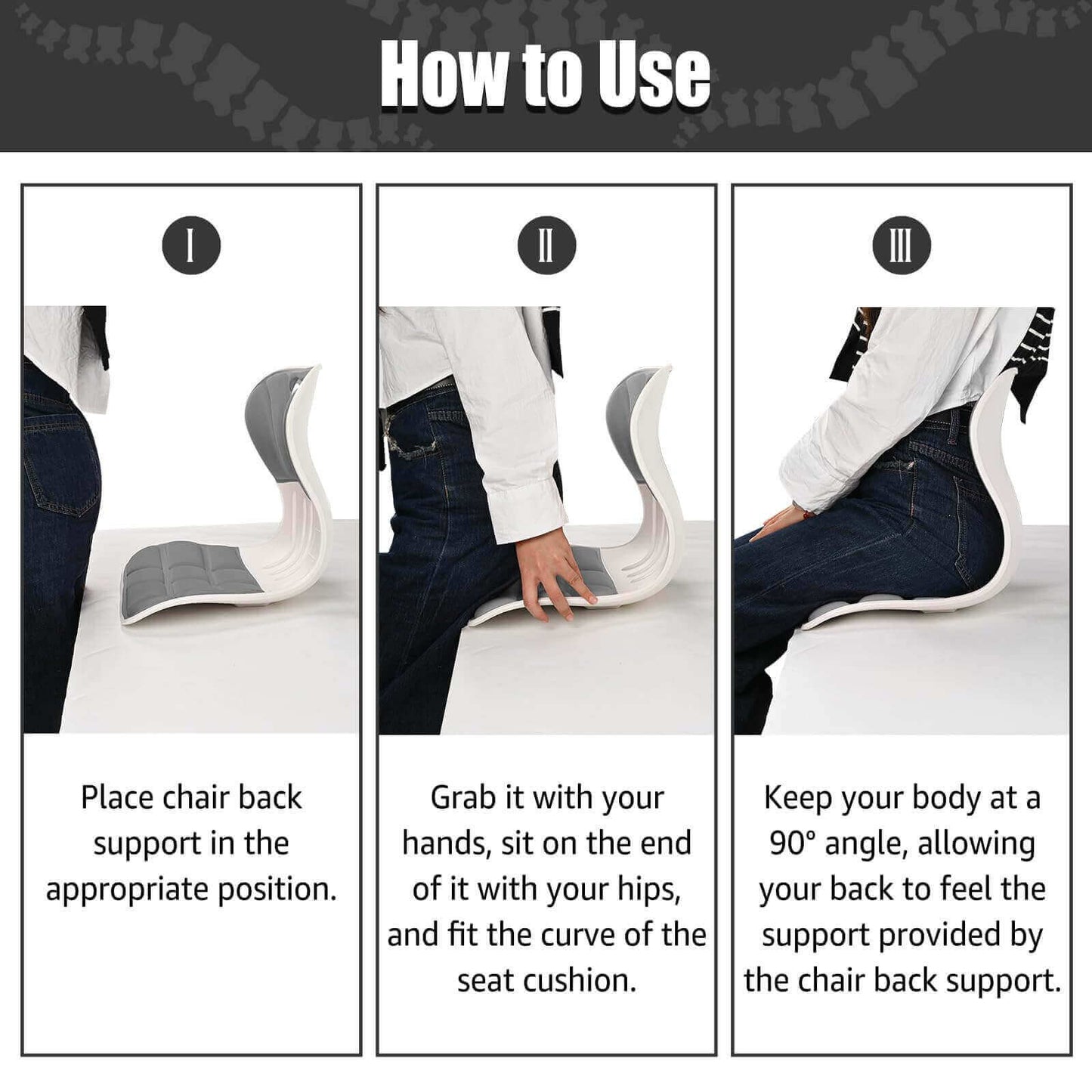 How to Use

I

Place chair back support in the appropriate position.

II

Grab it with your hands, sit on the end of it with your hips, and fit the curve of the seat cushion.

III

Keep your body at a 90° angle, allowing your back to feel the support provided by the chair back support.