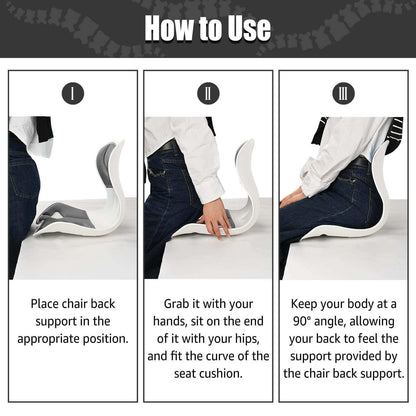 How to Use

I

Place chair back support in the appropriate position.

II

Grab it with your hands, sit on the end of it with your hips, and fit the curve of the seat cushion.

III

Keep your body at a 90° angle, allowing your back to feel the support provided by the chair back support.