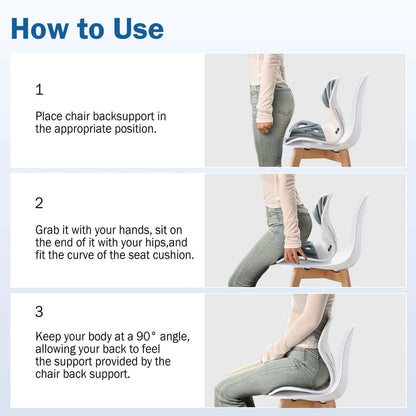 How to Use

1

Place chair backsupport in the appropriate position.

2

Grab it with your hands, sit on the end of it with your hips,and fit the curve of the seat cushion.

3

Keep your body at a 90° angle, allowing your back to feel the support provided by the chair back support.