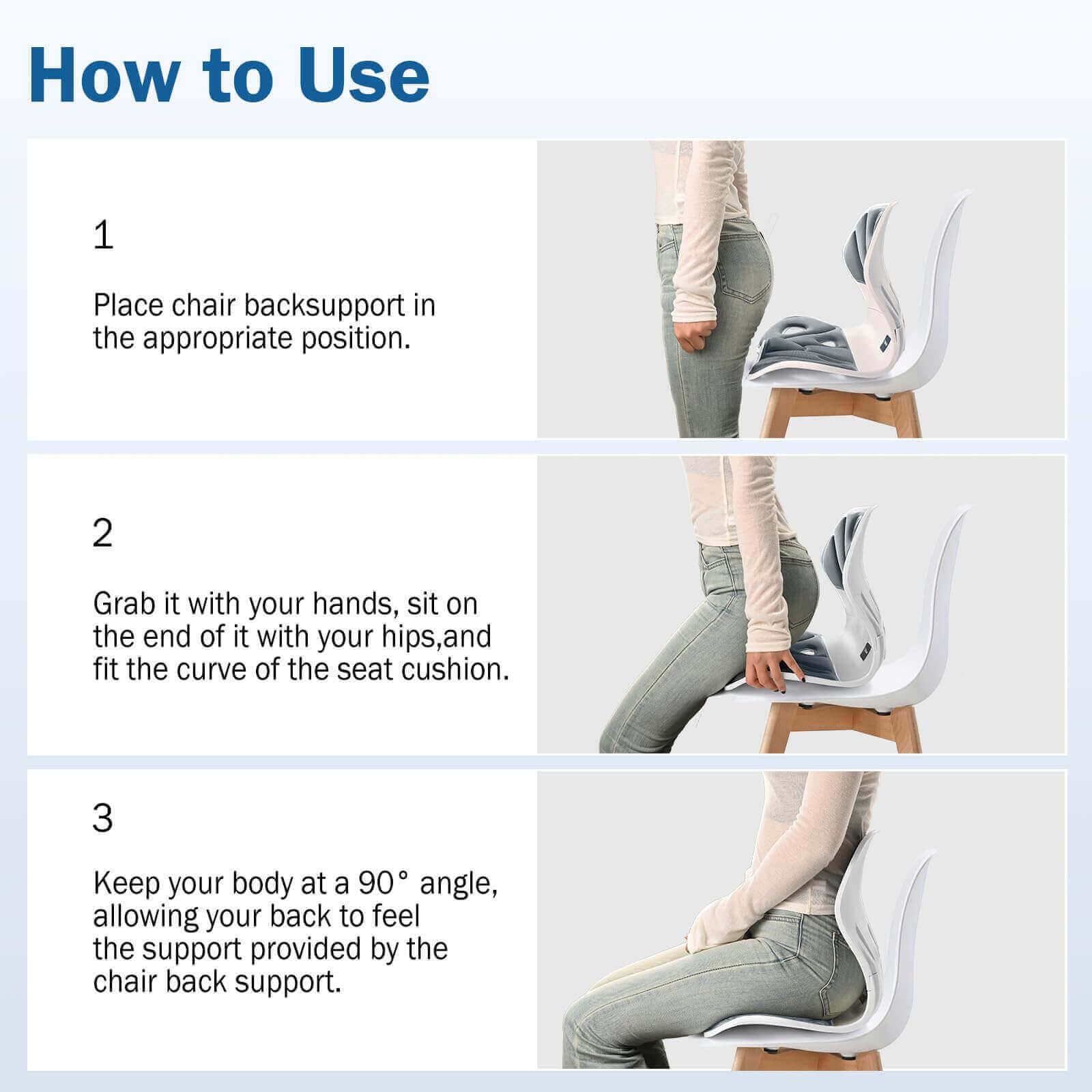 How to Use

1

Place chair backsupport in the appropriate position.

2

Grab it with your hands, sit on the end of it with your hips,and fit the curve of the seat cushion.

3

Keep your body at a 90° angle, allowing your back to feel the support provided by the chair back support.