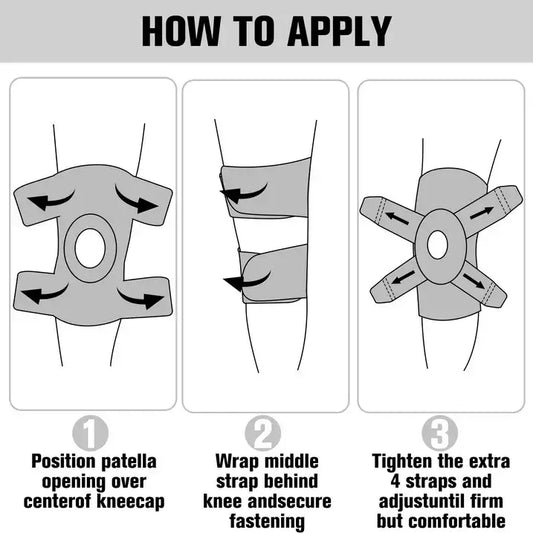 HOW TO APPLY

1
Position patella opening over centerof kneecap

2
Wrap middle strap behind knee andsecure fastening

3
Tighten the extra 4 straps and adjustuntil firm but comfortable