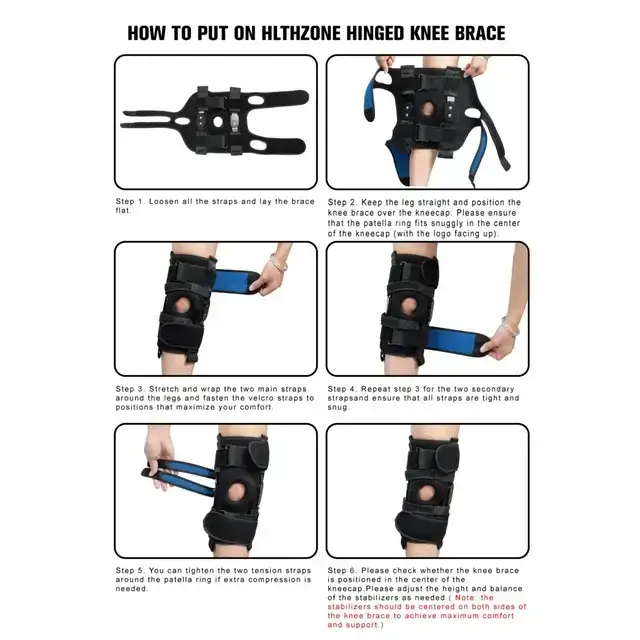 HOW TO PUT ON HLTHZONE HINGED KNEE BRACE

Step 1. Loosen all the straps and lay the brace flat.

Step 2. Keep the leg straight and position the knee brace over the kneecap. Please ensure that the patella ring fits snuggly in the center of the kneecap (with the logo facing up).

Step 3. Stretch and wrap the two main straps around the legs and fasten the velcro straps to positions that maximize your comfort.

Step 4. Repeat step 3 for the two secondary strapsand ensure that all straps are tight and snug.

Step 5. You can tighten the two tension straps around the patella ring if extra compression is needed.

Step 6. Please check whether the knee brace is positioned in the center of the kneecap.Please adjust the height and balance of the stabilizers as needed.( Note: the stabilizers should be centered on both sides of the knee brace to achieve maximum comfort and support.)